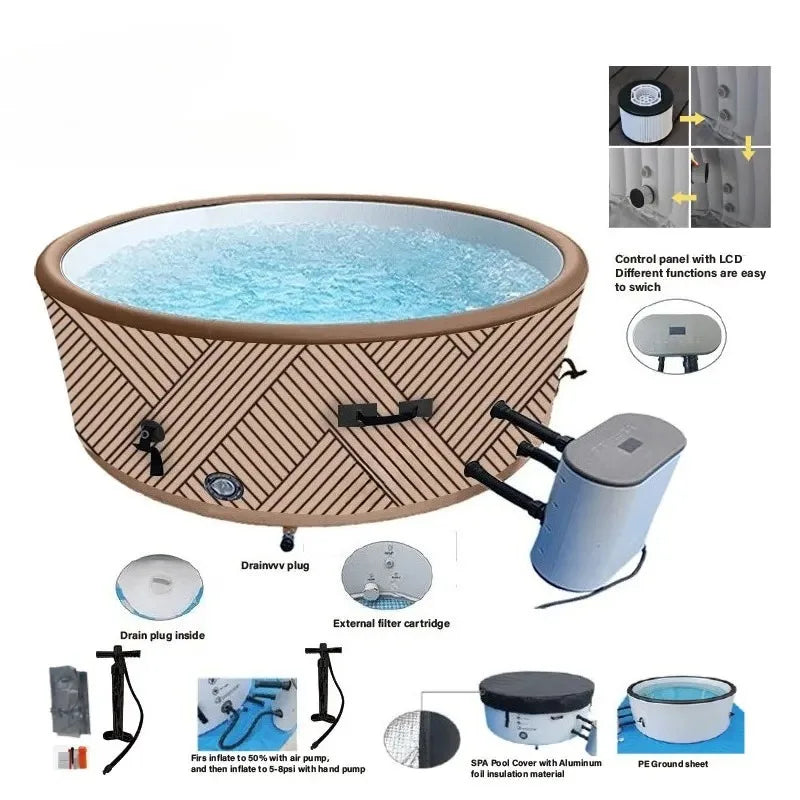 Control panel with LCD
Different functions are easy to swich

Drainvvv plug

Drain plug inside

External filter cartridge

Firs inflate to 50% with air pump, and then inflate to 5-8psi with hand pump

SPA Pool Cover with Aluminum foil insulation material

PE Ground sheet